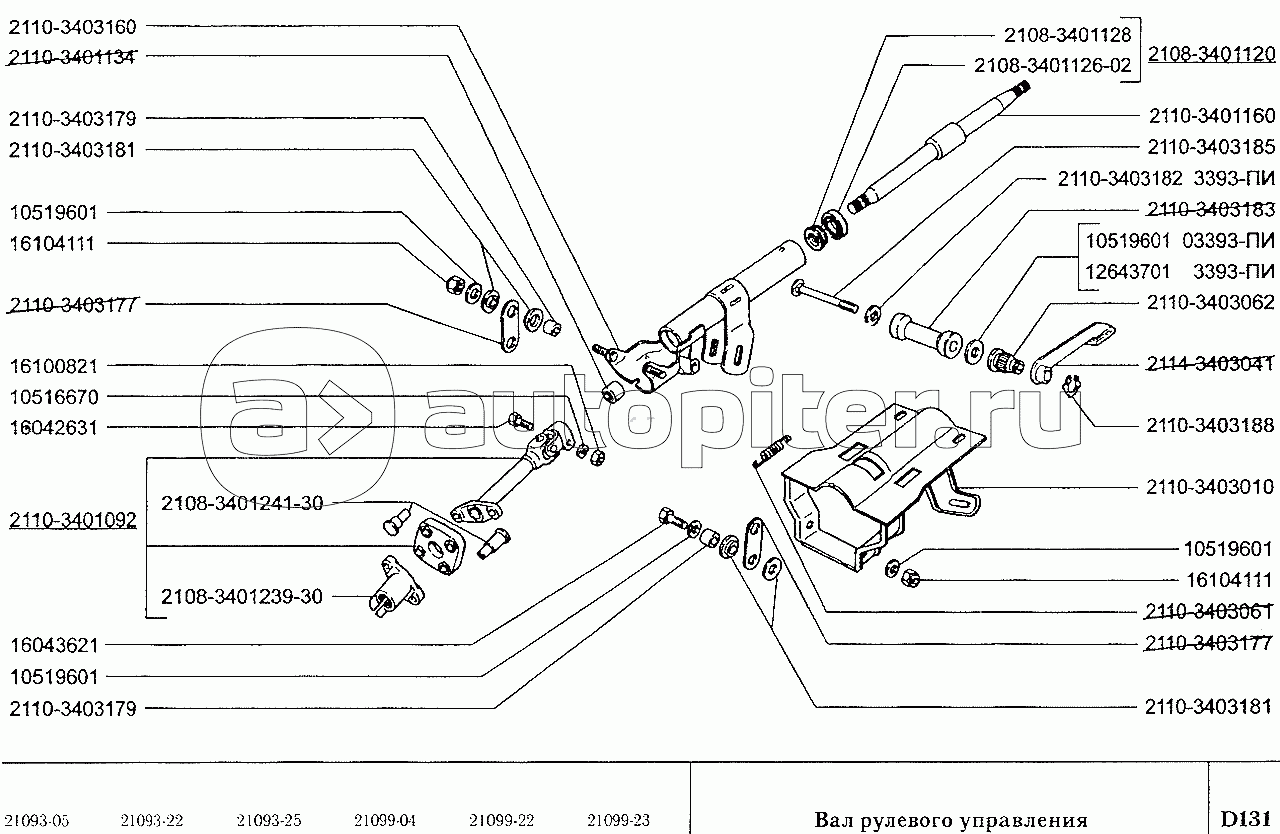 2110-3403160
2110-3401134
2110-3403179
2110-3403181
10519601
16104111
2110-3403177
16100821
10516670
16042631
2110-3401092
2108-3401241-30
2108-3401239-30
16043621
10519601
2110-3403179

2108-3401128
2108-3401126-02
2108-3401120
2110-3401160
2110-3403185
2110-3403182 3393-ПИ
2110-3403183
10519601 03393-ПИ
12643701 3393-ПИ
2110-3403062
2114-3403041
2110-3403188
2110-3403010
10519601
16104111
2110-3403061
2110-3403177
2110-3403181

autopiter.ru

21093-05 21093-22 21093-25 21099-04 21099-22 21099-23
Вал рулевого управления
D131